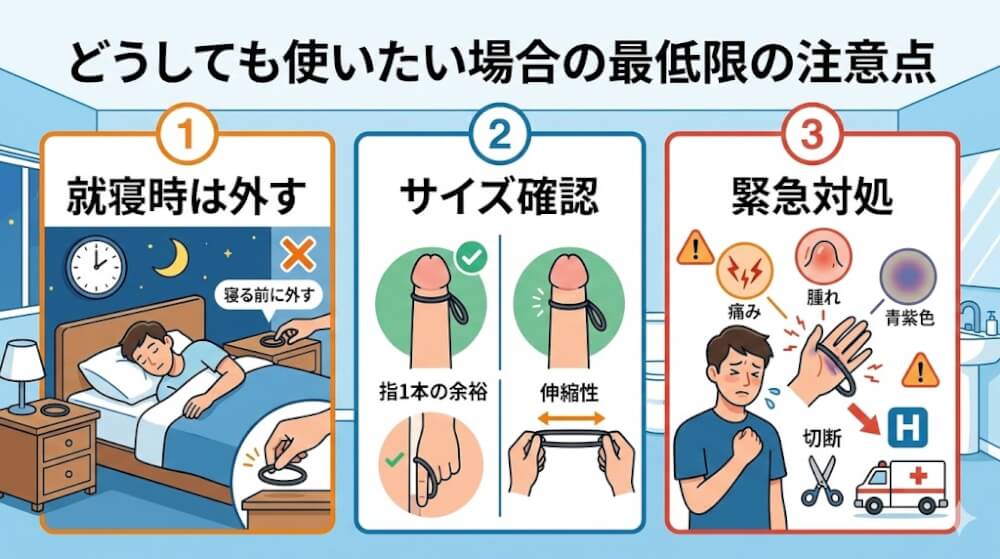 どうしても使いたい場合の最低限の注意点

1
就寝時は外す
寝る前に外す

2
サイズ確認
指1本の余裕
伸縮性

3
緊急対処
痛み
腫れ
青紫色
切断
H