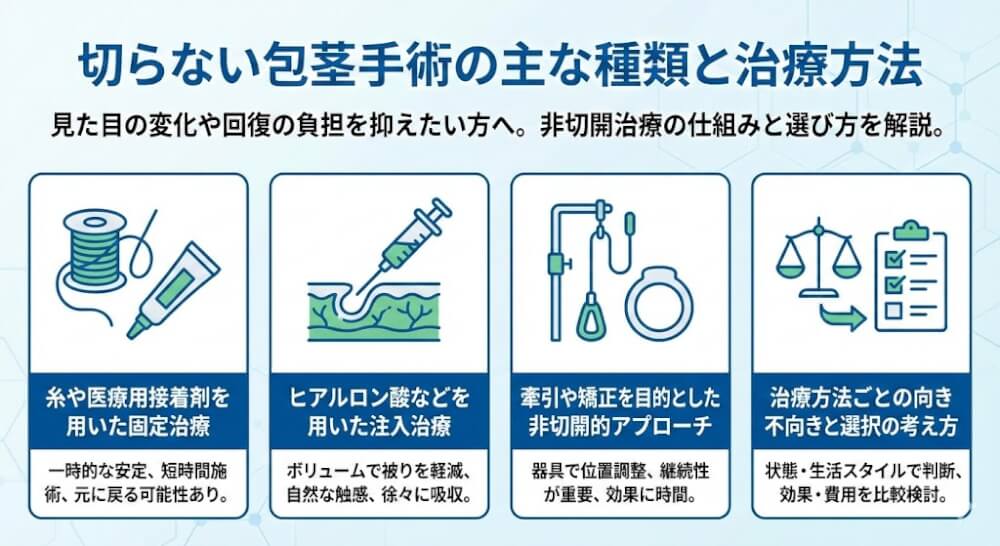 切らない包茎手術の主な種類と治療方法

見た目の変化や回復の負担を抑えたい方へ。非切開治療の仕組みと選び方を解説。

糸や医療用接着剤を用いた固定治療

一時的な安定、短時間施術、元に戻る可能性あり。

ヒアルロン酸などを用いた注入治療

ボリュームで被りを軽減、自然な触感、徐々に吸収。

牽引や矯正を目的とした非切開的アプローチ

器具で位置調整、継続性が重要、効果に時間。

治療方法ごとの向き不向きと選択の考え方

状態・生活スタイルで判断、効果・費用を比較検討。