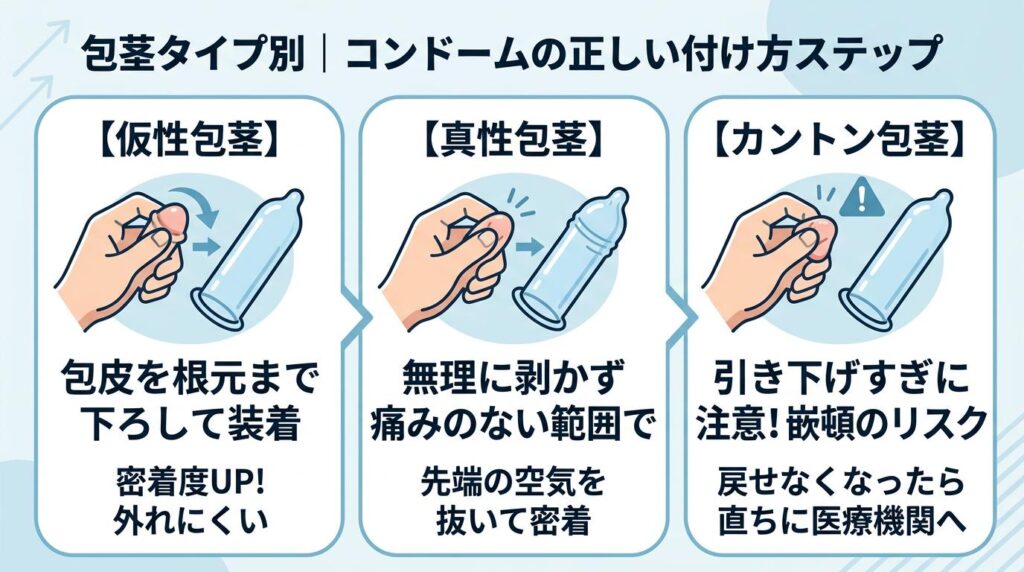 包茎タイプ別｜コンドームの正しい付け方ステップ

【仮性包茎】

包皮を根元まで下ろして装着

密着度UP!
外れにくい

【真性包茎】

無理に剥かず痛みのない範囲で

先端の空気を抜いて密着

【カントン包茎】

引き下げすぎに注意! 嵌頓のリスク

戻せなくなったら直ちに医療機関へ