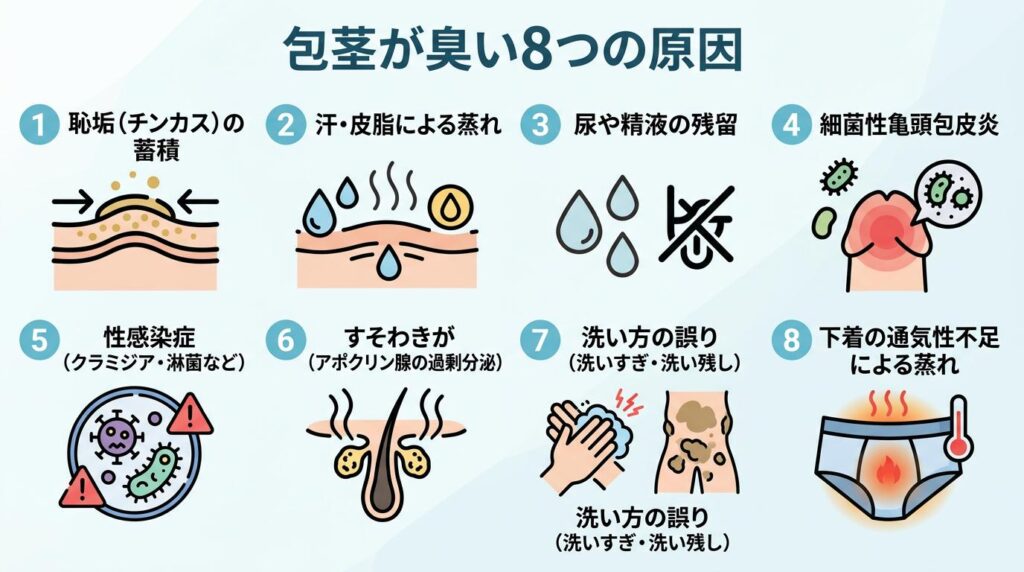 包茎が臭い8つの原因

1 恥垢（チンカス）の蓄積

2 汗・皮脂による蒸れ

3 尿や精液の残留

4 細菌性亀頭包皮炎

5 性感染症（クラミジア・淋菌など）

6 すそわきが（アポクリン腺の過剰分泌）

7 洗い方の誤り（洗いすぎ・洗い残し）

8 下着の通気性不足による蒸れ

洗い方の誤り（洗いすぎ・洗い残し）